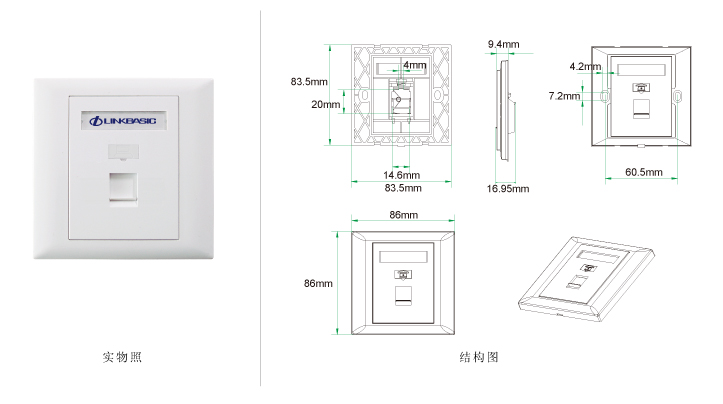 LINKBASIC

实物照

83.5mm

4mm

20mm

14.6mm

83.5mm

9.4mm

16.95mm

4.2mm

7.2mm

60.5mm

86mm

86mm

结构图