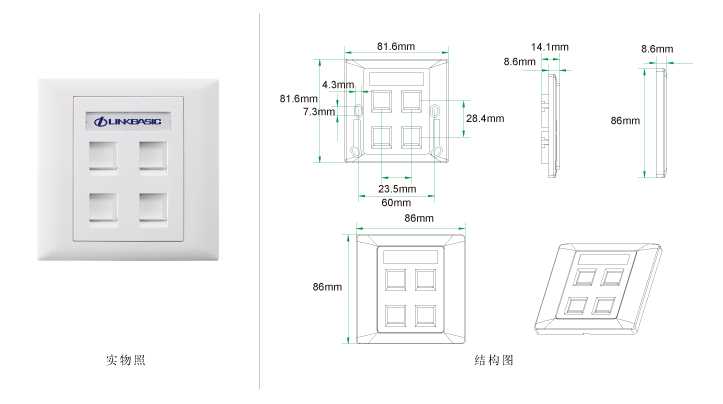 LINKBASIC

实物照

81.6mm
4.3mm
81.6mm
7.3mm
28.4mm
23.5mm
60mm
14.1mm
8.6mm
8.6mm
86mm
86mm
86mm

结构图